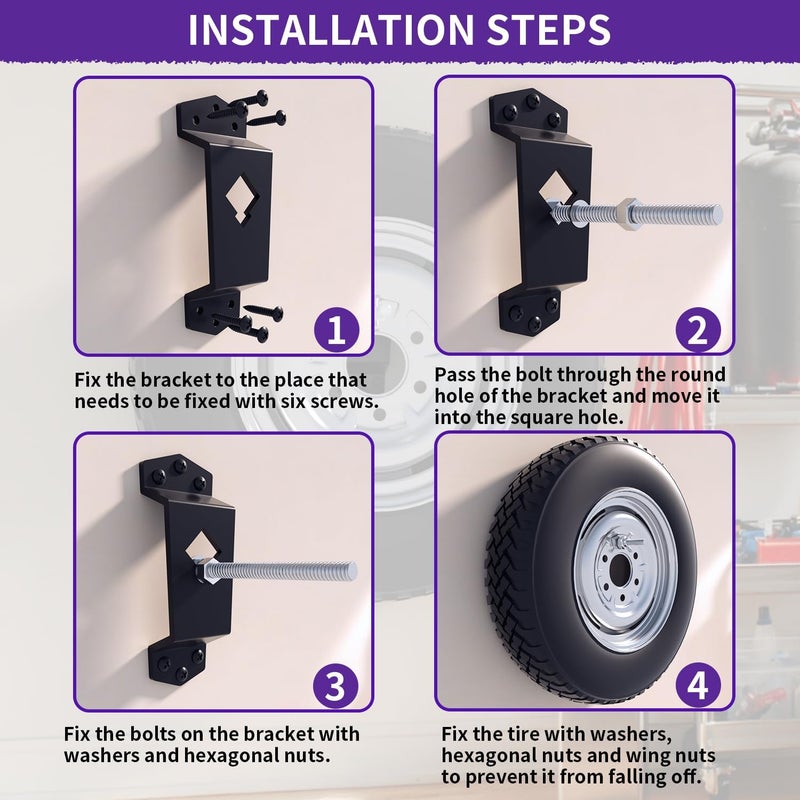 INSTALLATION STEPS

1

Fix the bracket to the place that needs to be fixed with six screws.

2

Pass the bolt through the round hole of the bracket and move it into the square hole.

3

Fix the bolts on the bracket with washers and hexagonal nuts.

4

Fix the tire with washers, hexagonal nuts and wing nuts to prevent it from falling off.